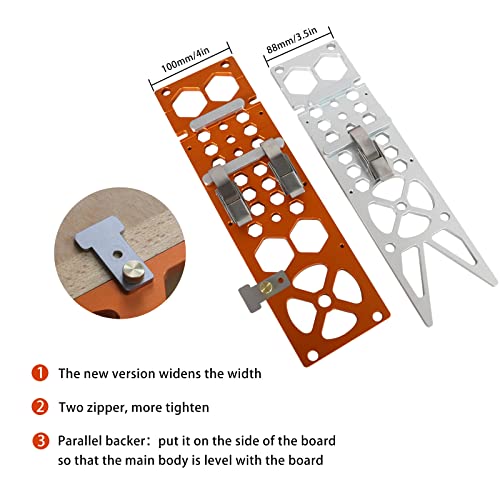 100mm/4in

88mm/3.5in

1 The new version widens the width

2 Two zipper, more tighten

3 Parallel backer: put it on the side of the board so that the main body is level with the board