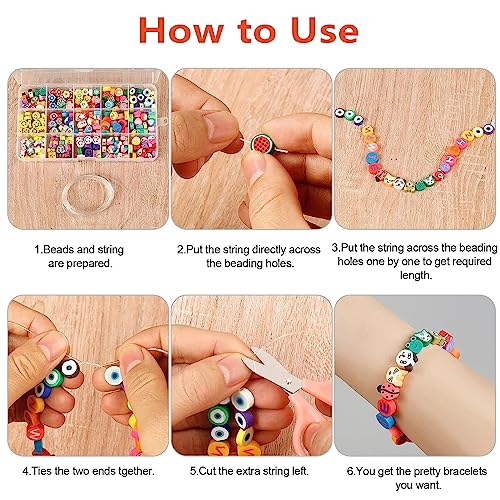 How to Use

1.Beads and string are prepared.

2.Put the string directly across the beading holes.

3.Put the string across the beading holes one by one to get required length.

4.Ties the two ends tgether.

5.Cut the extra string left.

6.You get the pretty bracelets you want.