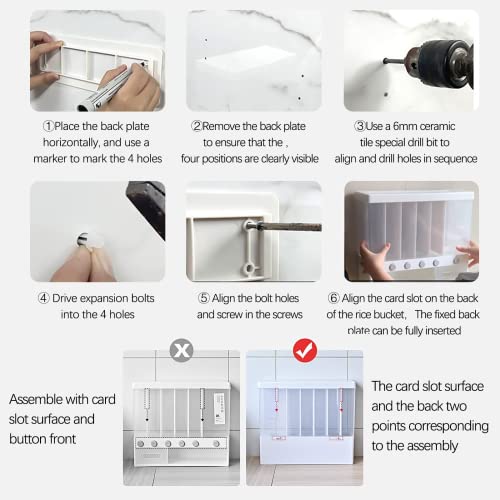 ①Place the back plate horizontally, and use a marker to mark the 4 holes

②Remove the back plate to ensure that the , four positions are clearly visible

③Use a 6mm ceramic tile special drill bit to align and drill holes in sequence

④ Drive expansion bolts into the 4 holes

⑤ Align the bolt holes and screw in the screws

⑥ Align the card slot on the back of the rice bucket, The fixed back plate can be fully inserted

Assemble with card slot surface and button front

The card slot surface and the back two points corresponding to the assembly