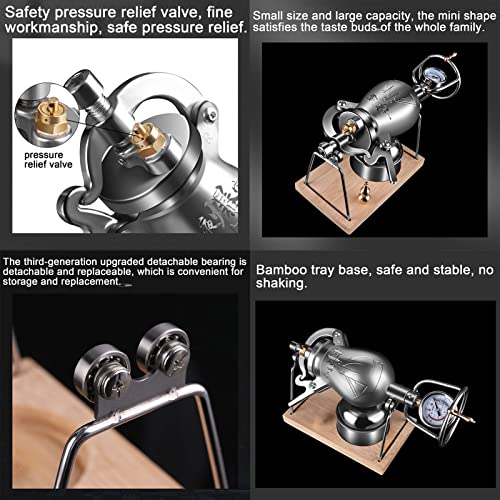 Safety pressure relief valve, fine workmanship, safe pressure relief.

pressure relief valve

Small size and large capacity, the mini shape satisfies the taste buds of the whole family.

The third-generation upgraded detachable bearing is detachable and replaceable, which is convenient for storage and replacement.

Bamboo tray base, safe and stable, no shaking.