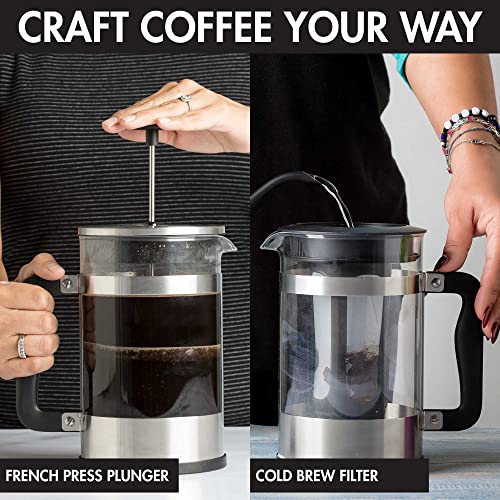 CRAFT COFFEE YOUR WAY

FRENCH PRESS PLUNGER

COLD BREW FILTER