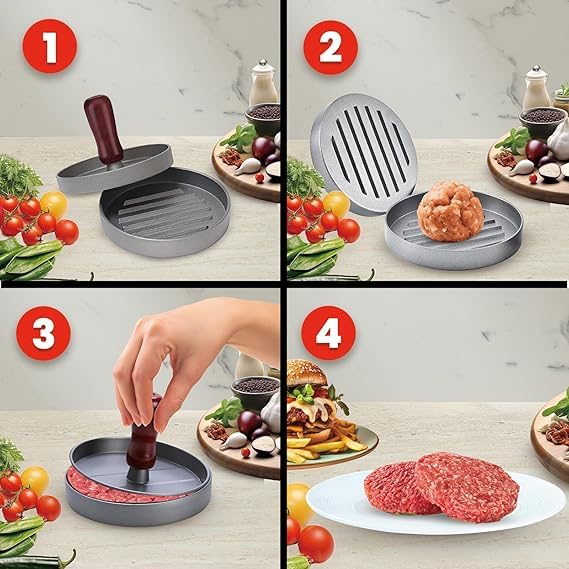 1

2

3

4