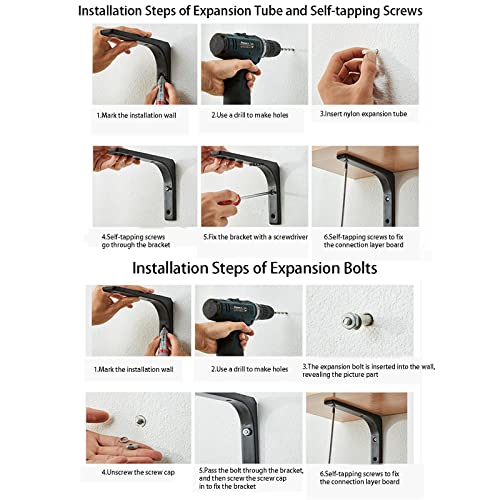 Installation Steps of Expansion Tube and Self-tapping Screws

1.Mark the installation wall

2.Use a drill to make holes

3.Insert nylon expansion tube

4.Self-tapping screws go through the bracket

5.Fix the bracket with a screwdriver

6.Self-tapping screws to fix the connection layer board

Installation Steps of Expansion Bolts

1.Mark the installation wall

2.Use a drill to make holes

3.The expansion bolt is inserted into the wall, revealing the picture part

4.Unscrew the screw cap

5.Pass the bolt through the bracket, and then screw the screw cap in to fix the bracket

6.Self-tapping screws to fix the connection layer board