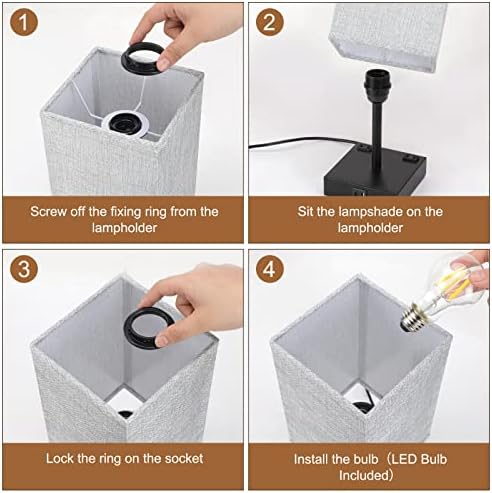 1

Screw off the fixing ring from the lampholder

2

Sit the lampshade on the lampholder

3

Lock the ring on the socket

4

Install the bulb（LED Bulb Included）