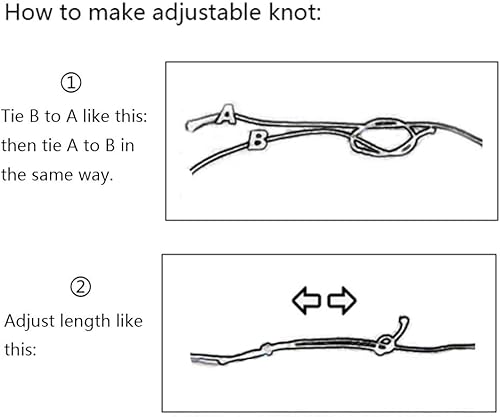 How to make adjustable knot:

①

Tie B to A like this: then tie A to B in the same way.

A

B

②

Adjust length like this: