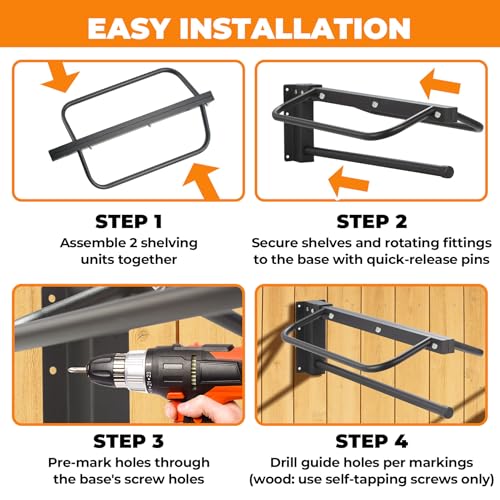 EASY INSTALLATION

STEP 1
Assemble 2 shelving units together

STEP 2
Secure shelves and rotating fittings to the base with quick-release pins

STEP 3
Pre-mark holes through the base's screw holes

STEP 4
Drill guide holes per markings (wood: use self-tapping screws only)