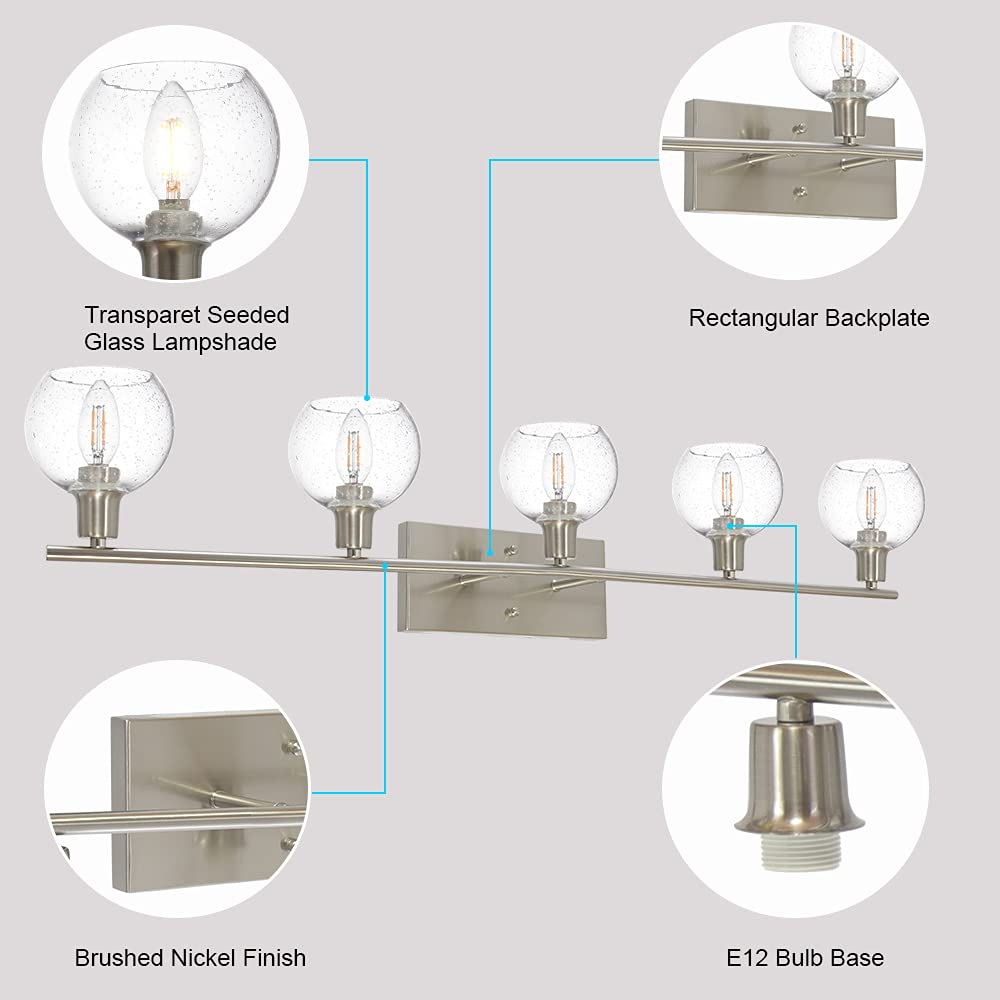 Transparet Seeded Glass Lampshade

Rectangular Backplate

Brushed Nickel Finish

E12 Bulb Base