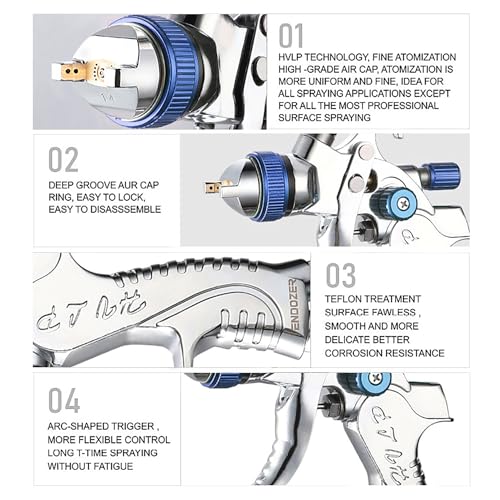 01

HVLP TECHNOLOGY, FINE ATOMIZATION HIGH -GRADE AIR CAP, ATOMIZATION IS MORE UNIFORM AND FINE, IDEA FOR ALL SPRAYING APPLICATIONS EXCEPT FOR ALL THE MOST PROFESSIONAL SURFACE SPRAYING

1.4

02

DEEP GROOVE AUR CAP RING, EASY TO LOCK, EASY TO DISASSSEMBLE

ENDOZER

03

TEFLON TREATMENT SURFACE FAWLESS , SMOOTH AND MORE DELICATE BETTER CORROSION RESISTANCE

04

ARC-SHAPED TRIGGER , MORE FLEXIBLE CONTROL LONG T-TIME SPRAYING WITHOUT FATIGUE