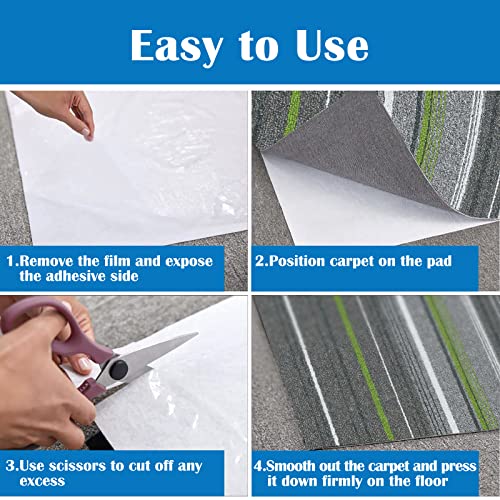 Easy to Use

1.Remove the film and expose the adhesive side

2.Position carpet on the pad

3.Use scissors to cut off any excess

4.Smooth out the carpet and press it down firmly on the floor