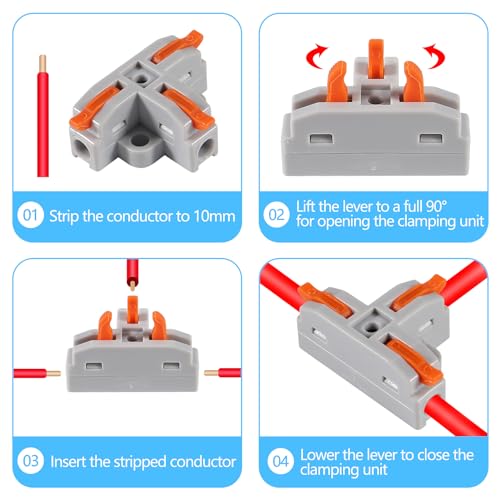 01 Strip the conductor to 10mm

02 Lift the lever to a full 90° for opening the clamping unit

03 Insert the stripped conductor

04 Lower the lever to close the clamping unit