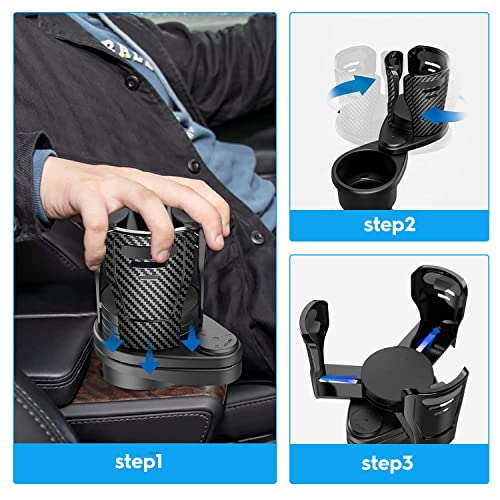 step1

step2

step3