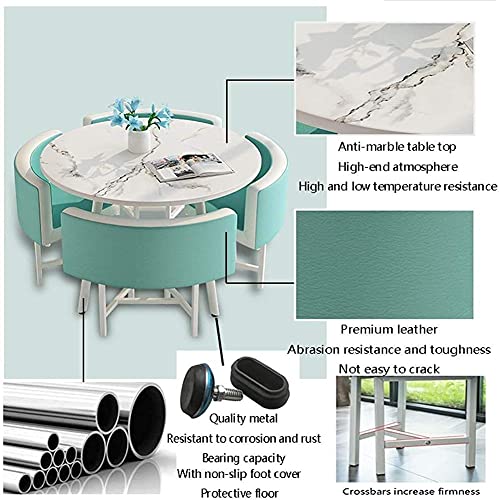 Anti-marble table top
High-end atmosphere
High and low temperature resistance

Premium leather
Abrasion resistance and toughness
Not easy to crack

Quality metal
Resistant to corrosion and rust
Bearing capacity
With non-slip foot cover
Protective floor

Crossbars increase firmness