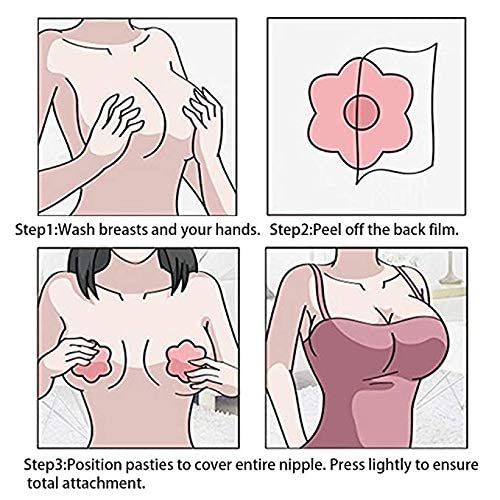 Step1:Wash breasts and your hands.

Step2:Peel off the back film.

Step3:Position pasties to cover entire nipple. Press lightly to ensure total attachment.