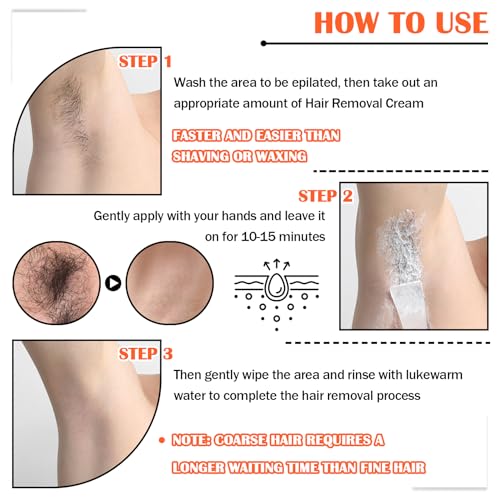 HOW TO USE

STEP 1

Wash the area to be epilated, then take out an appropriate amount of Hair Removal Cream

FASTER AND EASIER THAN SHAVING OR WAXING

STEP 2

Gently apply with your hands and leave it on for 10-15 minutes

STEP 3

Then gently wipe the area and rinse with lukewarm water to complete the hair removal process

• NOTE: COARSE HAIR REQUIRES A LONGER WAITING TIME THAN FINE HAIR