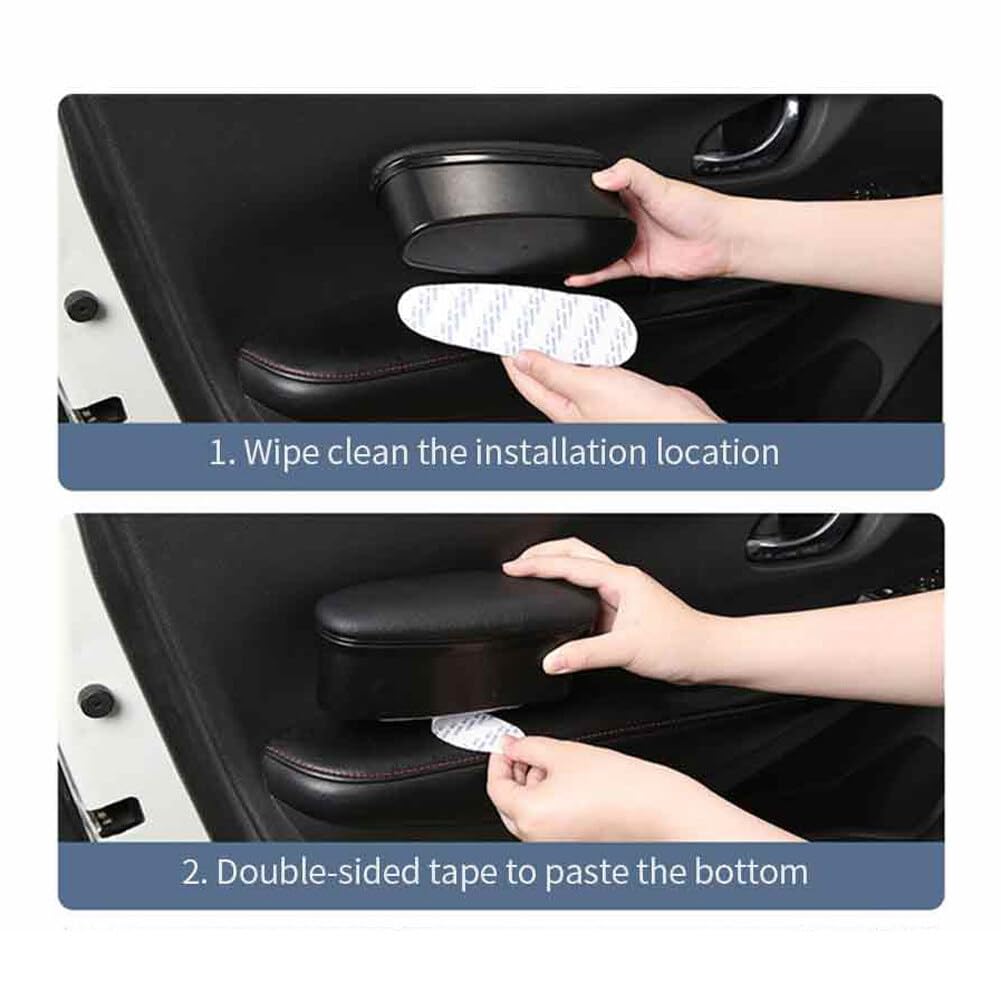 1. Wipe clean the installation location

2. Double-sided tape to paste the bottom