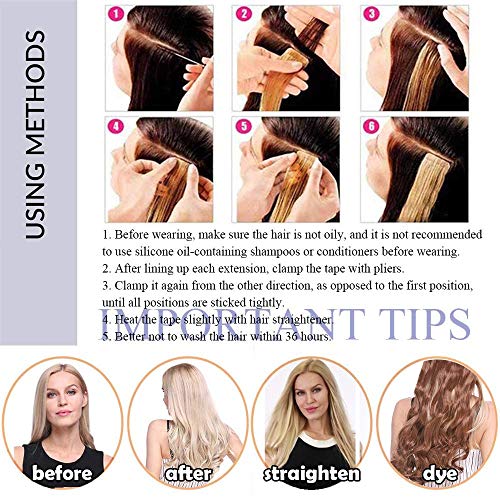 USING METHODS

1 2 3

4 5 6

1. Before wearing, make sure the hair is not oily, and it is not recommended to use silicone oil-containing shampoos or conditioners before wearing.
2. After lining up each extension, clamp the tape with pliers.
3. Clamp it again from the other direction, as opposed to the first position, until all positions are sticked tightly.
4. Heat the tape slightly with hair straightener.
5. Better not to wash the hair within 36 hours.

IMPORTANT TIPS

before after straighten dye