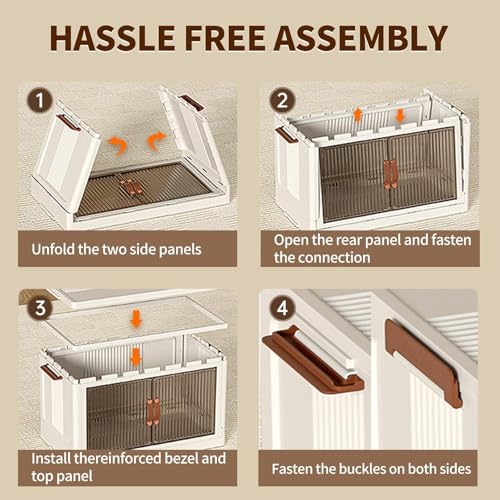 HASSLE FREE ASSEMBLY

1

Unfold the two side panels

2

Open the rear panel and fasten the connection

3

Install thereinforced bezel and top panel

4

Fasten the buckles on both sides