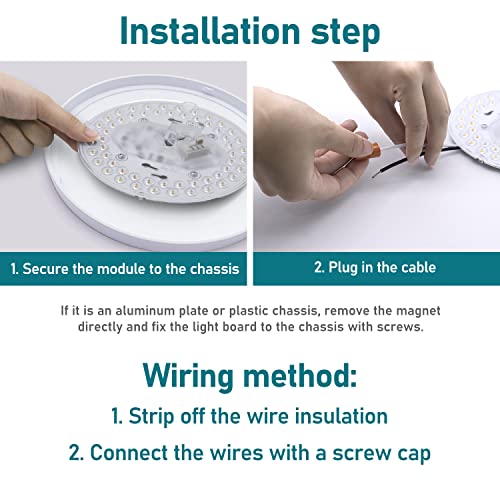 Installation step

1. Secure the module to the chassis

2. Plug in the cable

If it is an aluminum plate or plastic chassis, remove the magnet directly and fix the light board to the chassis with screws.

Wiring method:

1. Strip off the wire insulation

2. Connect the wires with a screw cap