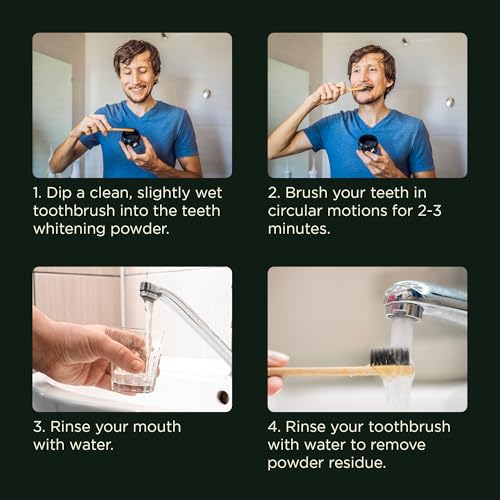 1. Dip a clean, slightly wet toothbrush into the teeth whitening powder.

2. Brush your teeth in circular motions for 2-3 minutes.

3. Rinse your mouth with water.

4. Rinse your toothbrush with water to remove powder residue.