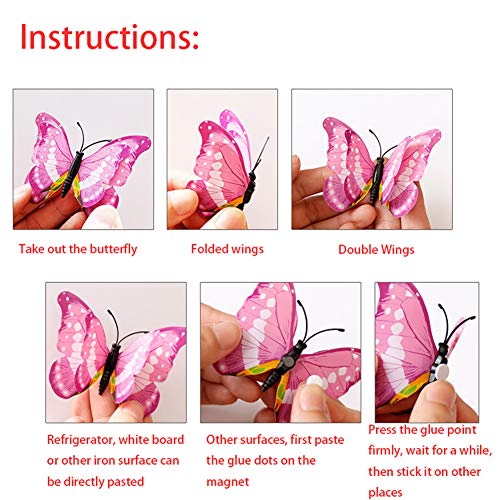 Instructions:

Take out the butterfly

Folded wings

Double Wings

Refrigerator, white board or other iron surface can be directly pasted

Other surfaces, first paste the glue dots on the magnet

Press the glue point firmly, wait for a while, then stick it on other places