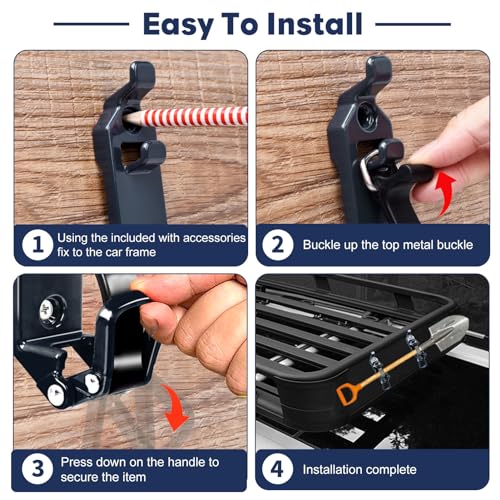 Easy To Install

1 Using the included with accessories fix to the car frame

2 Buckle up the top metal buckle

3 Press down on the handle to secure the item

4 Installation complete