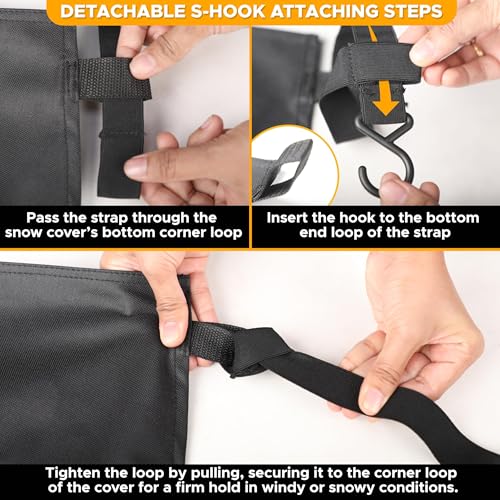 DETACHABLE S-HOOK ATTACHING STEPS

Pass the strap through the snow cover's bottom corner loop

Insert the hook to the bottom end loop of the strap

Tighten the loop by pulling, securing it to the corner loop of the cover for a firm hold in windy or snowy conditions.