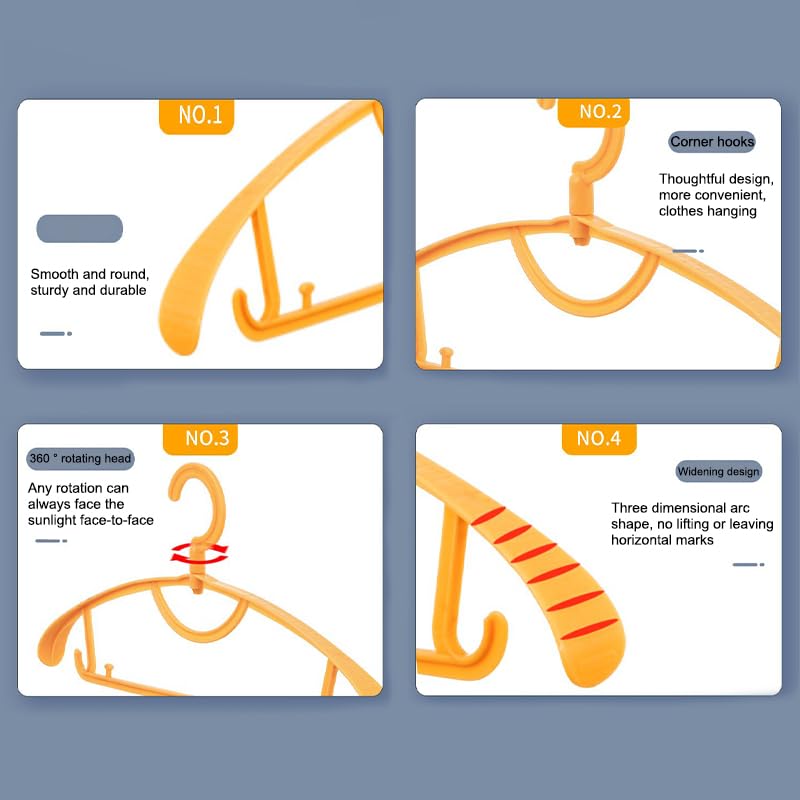 NO.1

Smooth and round, sturdy and durable

NO.2

Corner hooks

Thoughtful design, more convenient, clothes hanging

NO.3

360 ° rotating head

Any rotation can always face the sunlight face-to-face

NO.4

Widening design

Three dimensional arc shape, no lifting or leaving horizontal marks