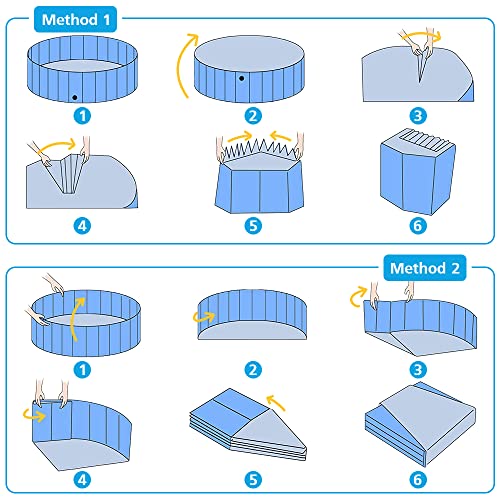 Method 1

1

2

3

4

5

6

Method 2

1

2

3

4

5

6