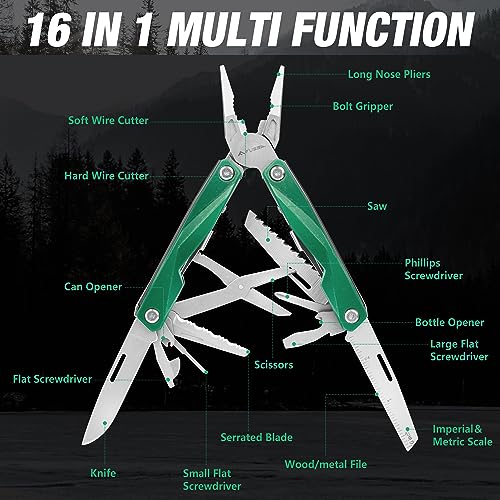 16 IN 1 MULTI FUNCTION

Long Nose Pliers

Bolt Gripper

Soft Wire Cutter

Hard Wire Cutter

Saw

Phillips Screwdriver

Can Opener

Bottle Opener

Large Flat Screwdriver

Scissors

Flat Screwdriver

Serrated Blade

Imperial& Metric Scale

Wood/metal File

Knife

Small Flat Screwdriver