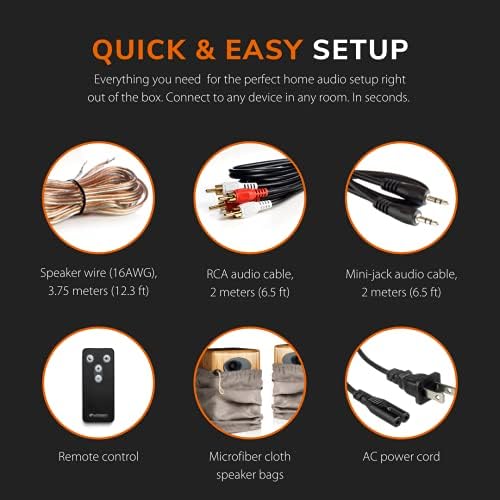 QUICK & EASY SETUP

Everything you need for the perfect home audio setup right out of the box. Connect to any device in any room. In seconds.

Speaker wire (16AWG), 3.75 meters (12.3 ft)

RCA audio cable, 2 meters (6.5 ft)

Mini-jack audio cable, 2 meters (6.5 ft)

Remote control

Microfiber cloth speaker bags

AC power cord