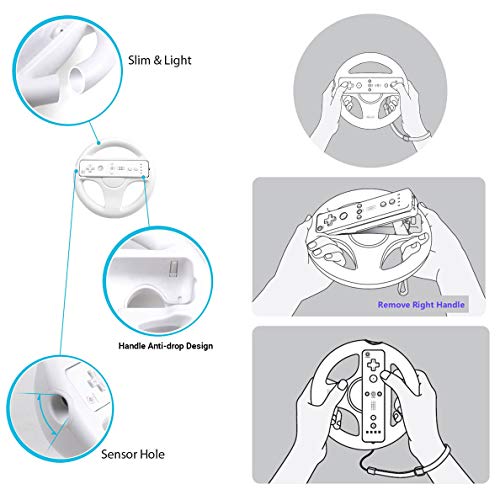 Slim & Light

Handle Anti-drop Design

Sensor Hole

Remove Right Handle