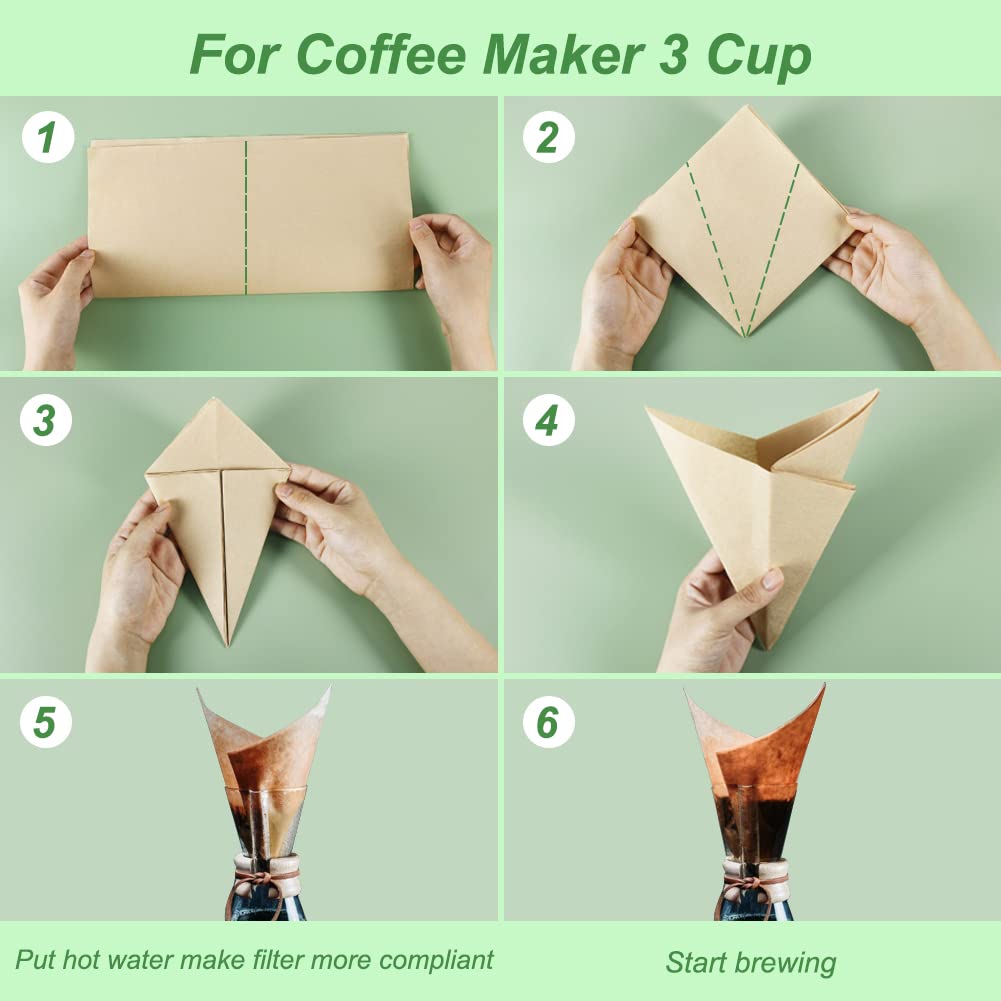 For Coffee Maker 3 Cup

1

2

3

4

5

6

Put hot water make filter more compliant

Start brewing