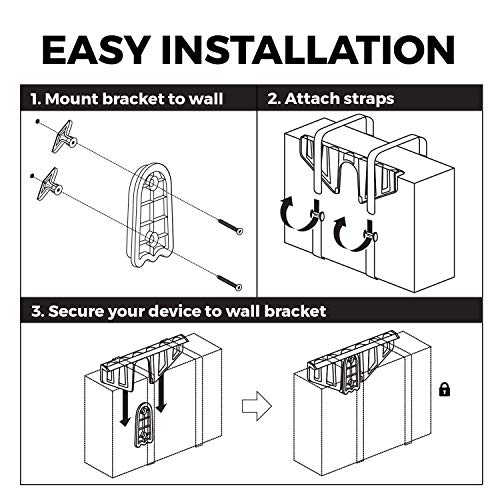 EASY INSTALLATION

1. Mount bracket to wall

2. Attach straps

3. Secure your device to wall bracket