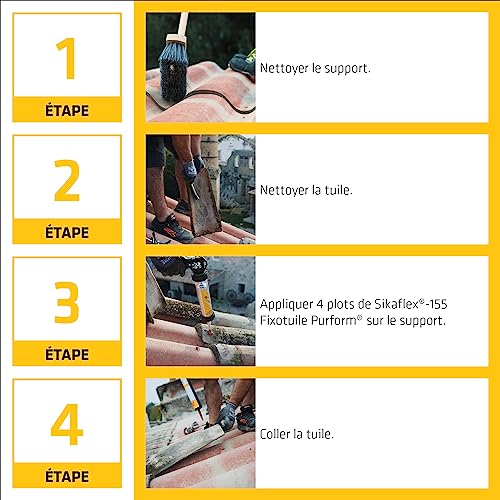 1
ÉTAPE

Nettoyer le support.

2
ÉTAPE

Nettoyer la tuile.

3
ÉTAPE

Appliquer 4 plots de Sikaflex®-155 Fixotuile Purform® sur le support.

4
ÉTAPE

Coller la tuile.