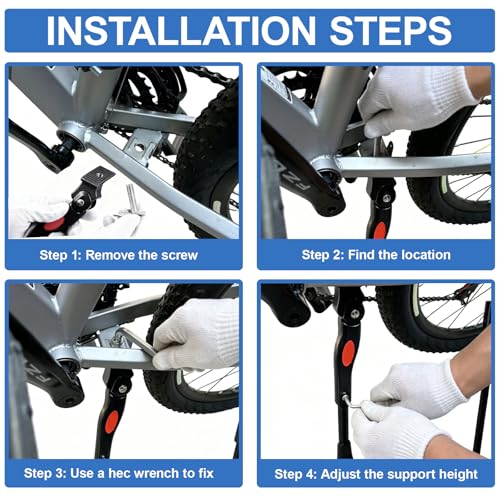 INSTALLATION STEPS

Step 1: Remove the screw

Step 2: Find the location

Step 3: Use a hec wrench to fix

Step 4: Adjust the support height