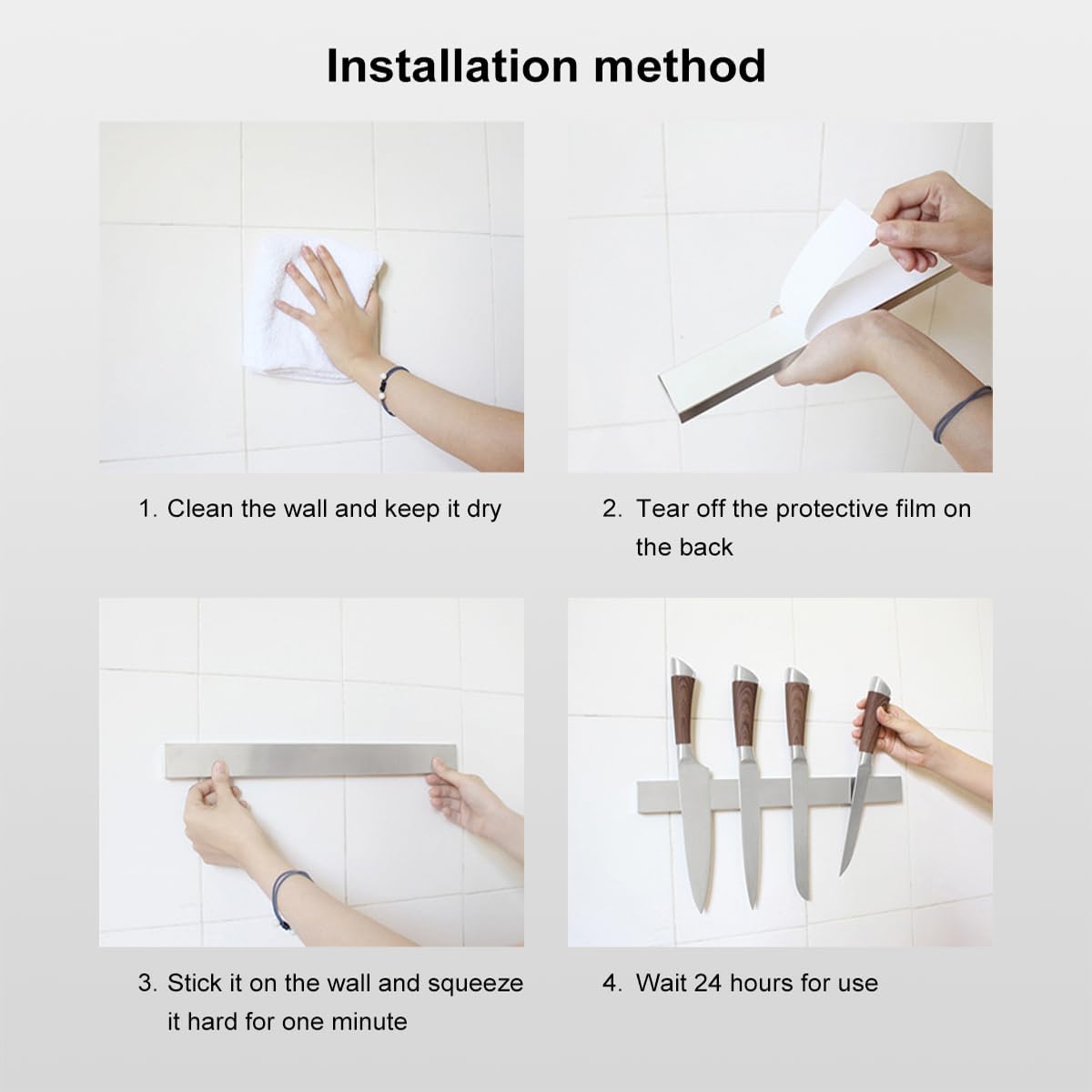 Installation method

1. Clean the wall and keep it dry

2. Tear off the protective film on the back

3. Stick it on the wall and squeeze it hard for one minute

4. Wait 24 hours for use