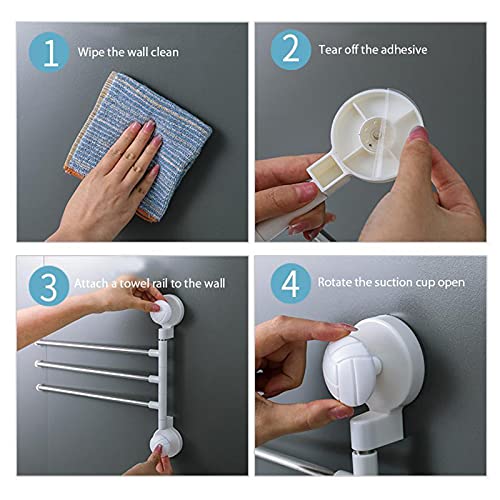 1 Wipe the wall clean

2 Tear off the adhesive

3 Attach a towel rail to the wall

4 Rotate the suction cup open