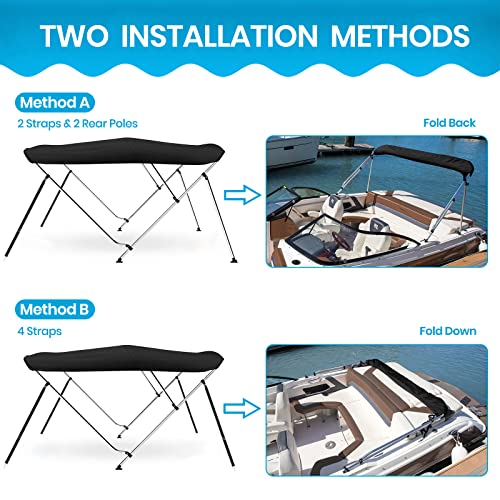 TWO INSTALLATION METHODS

Method A
2 Straps & 2 Rear Poles

Fold Back

Method B
4 Straps

Fold Down