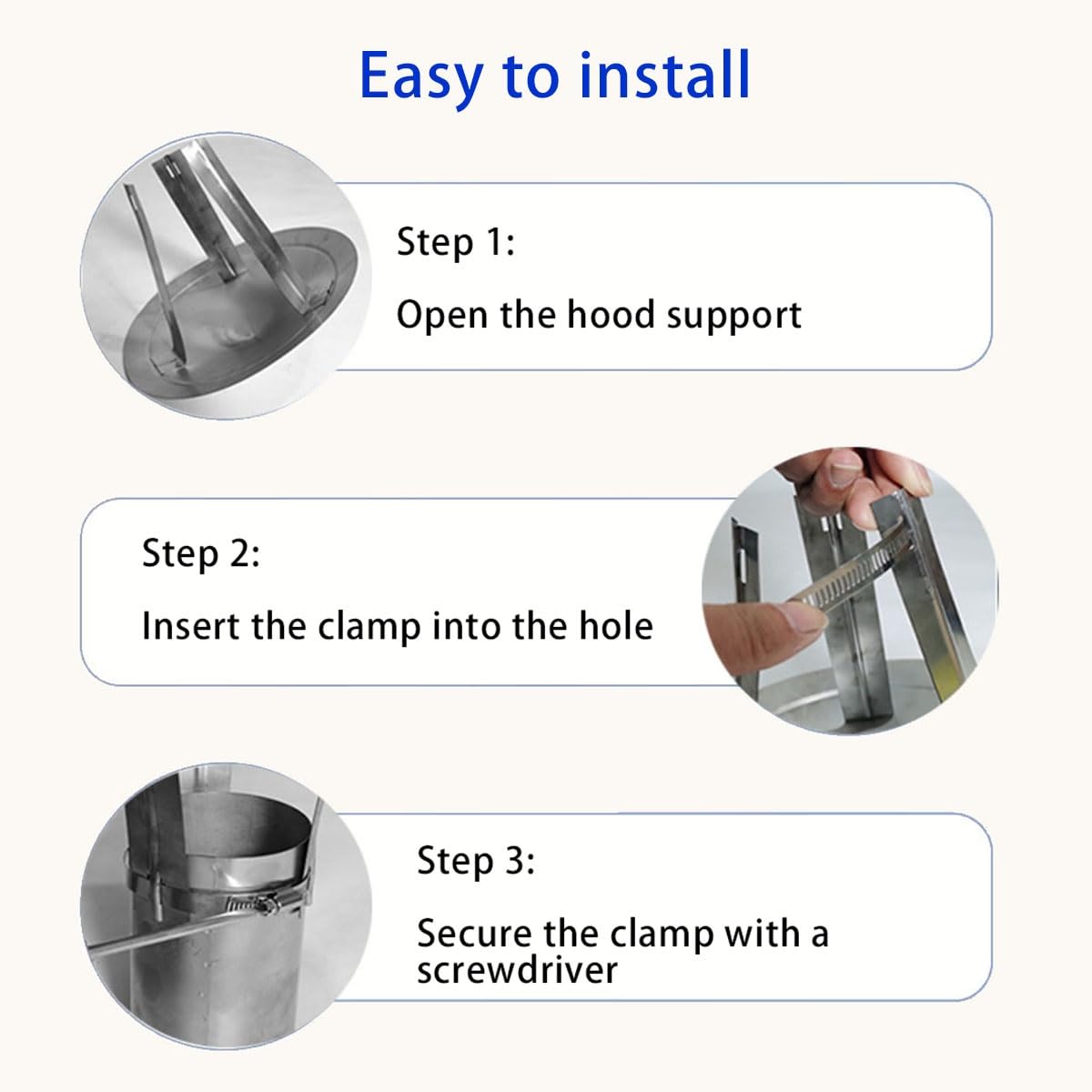 Easy to install

Step 1:

Open the hood support

Step 2:

Insert the clamp into the hole

Step 3:

Secure the clamp with a screwdriver