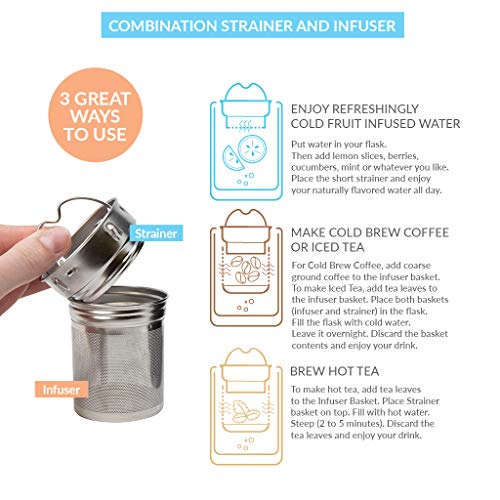 COMBINATION STRAINER AND INFUSER

3 GREAT WAYS TO USE

Strainer

Infuser

ENJOY REFRESHINGLY COLD FRUIT INFUSED WATER

Put water in your flask. Then add lemon slices, berries, cucumbers, mint or whatever you like. Place the short strainer and enjoy your naturally flavored water all day.

MAKE COLD BREW COFFEE OR ICED TEA

For Cold Brew Coffee, add coarse ground coffee to the infuser basket. To make Iced Tea, add tea leaves to the infuser basket. Place both baskets (infuser and strainer) in the flask. Fill the flask with cold water. Leave it overnight. Discard the basket contents and enjoy your drink.

BREW HOT TEA

To make hot tea, add tea leaves to the Infuser Basket. Place Strainer basket on top. Fill with hot water. Steep (2 to 5 minutes). Discard the tea leaves and enjoy your drink.