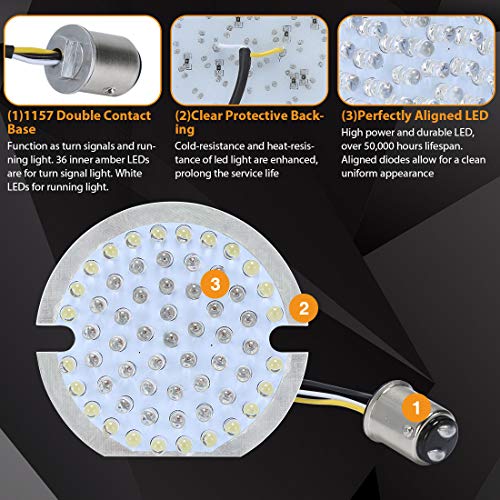 (1)1157 Double Contact Base
Function as turn signals and running light. 36 inner amber LEDs are for turn signal light. White LEDs for running light.

(2)Clear Protective Backing
Cold-resistance and heat-resistance of led light are enhanced, prolong the service life

(3)Perfectly Aligned LED
High power and durable LED, over 50,000 hours lifespan. Aligned diodes allow for a clean uniform appearance

3

2

1