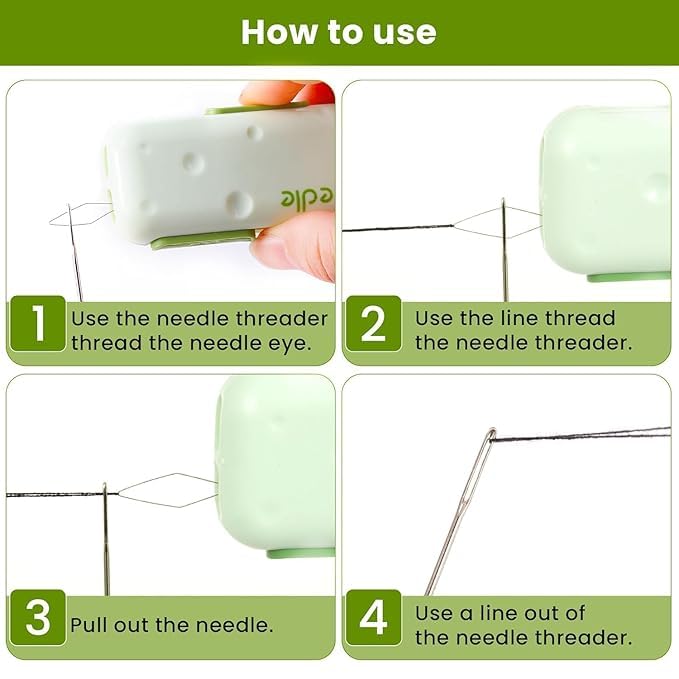 How to use

edle

1 Use the needle threader thread the needle eye.

2 Use the line thread the needle threader.

3 Pull out the needle.

4 Use a line out of the needle threader.