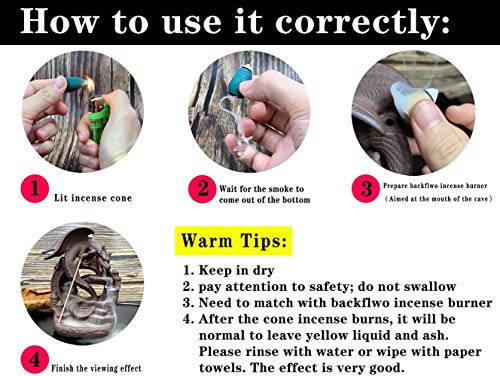 How to use it correctly:

1 Lit incense cone

2 Wait for the smoke to come out of the bottom

3 Prepare backflwo incense burner （Aimed at the mouth of the cave）

4 Finish the viewing effect

Warm Tips:

1. Keep in dry
2. pay attention to safety; do not swallow
3. Need to match with backflwo incense burner
4. After the cone incense burns, it will be normal to leave yellow liquid and ash. Please rinse with water or wipe with paper towels. The effect is very good.