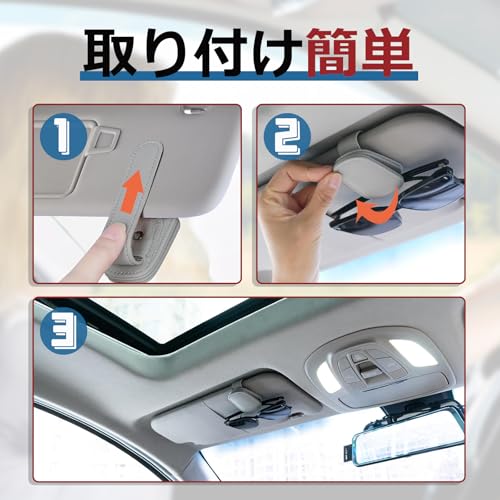 取り付け簡単

1

2

3