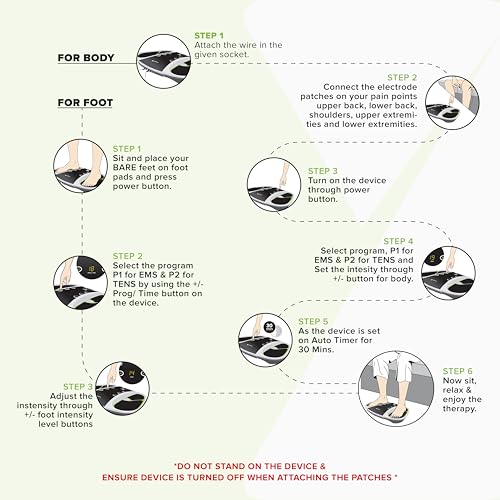 FOR BODY

STEP 1
Attach the wire in the given socket.

STEP 2
Connect the electrode patches on your pain points upper back, lower back, shoulders, upper extremities and lower extremities.

STEP 3
Turn on the device through power button.

STEP 4
Select program, P1 for EMS & P2 for TENS and Set the intesity through +/- button for body.

STEP 5
As the device is set on Auto Timer for 30 Mins.

STEP 6
Now sit, relax & enjoy the therapy.

FOR FOOT

STEP 1
Sit and place your BARE feet on foot pads and press power button.

STEP 2
Select the program P1 for EMS & P2 for TENS by using the +/- Prog/ Time button on the device.

STEP 3
Adjust the instensity through +/- foot intensity level buttons

*DO NOT STAND ON THE DEVICE &
ENSURE DEVICE IS TURNED OFF WHEN ATTACHING THE PATCHES *