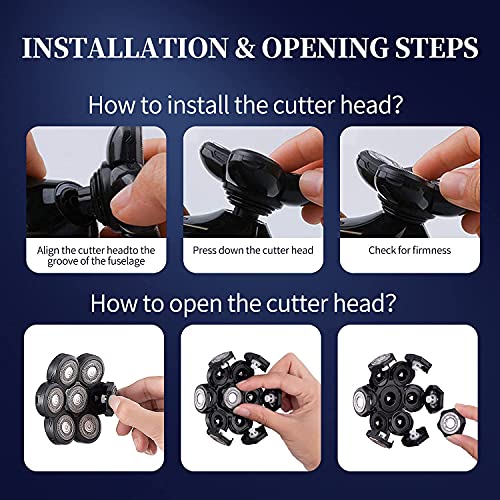 INSTALLATION & OPENING STEPS

How to install the cutter head?

Align the cutter headto the groove of the fuselage

Press down the cutter head

Check for firmness

How to open the cutter head?