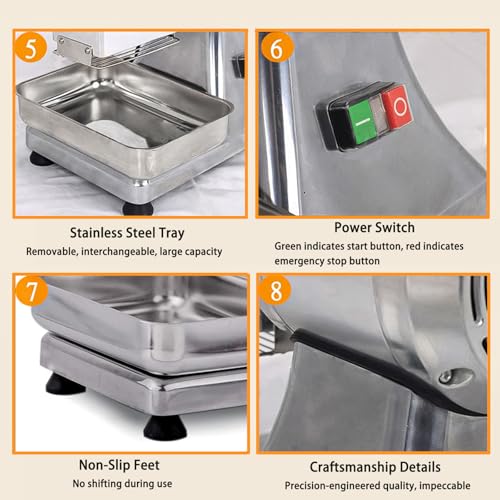 5

Stainless Steel Tray

Removable, interchangeable, large capacity

6

Power Switch

Green indicates start button, red indicates emergency stop button

7

Non-Slip Feet

No shifting during use

8

Craftsmanship Details

Precision-engineered quality, impeccable