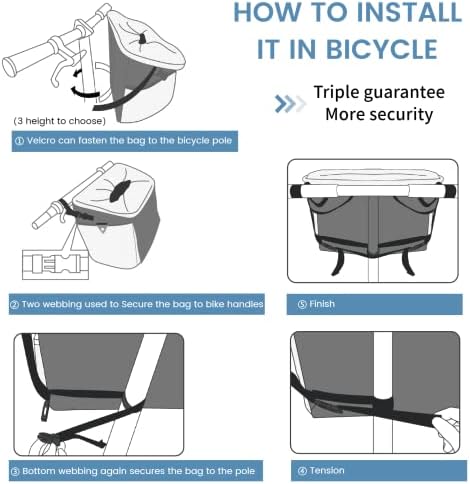 HOW TO INSTALL IT IN BICYCLE

Triple guarantee
More security

(3 height to choose)

① Velcro can fasten the bag to the bicycle pole

② Two webbing used to Secure the bag to bike handles

⑤ Finish

③ Bottom webbing again secures the bag to the pole

④ Tension