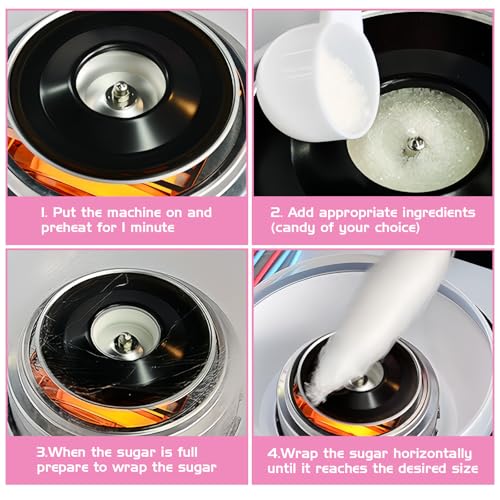 1. Put the machine on and preheat for 1 minute

2. Add appropriate ingredients (candy of your choice)

3.When the sugar is full prepare to wrap the sugar

4.Wrap the sugar horizontally until it reaches the desired size