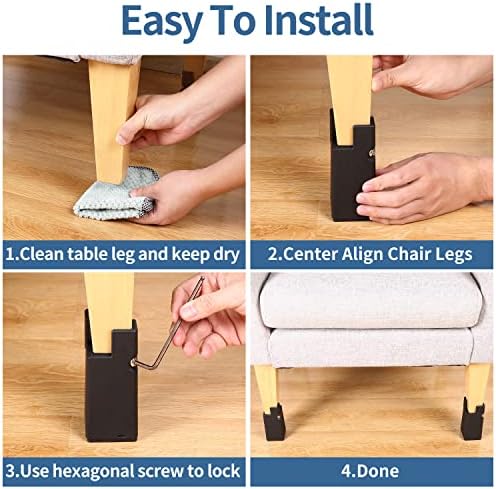 Easy To Install

1.Clean table leg and keep dry

2.Center Align Chair Legs

3.Use hexagonal screw to lock

4.Done